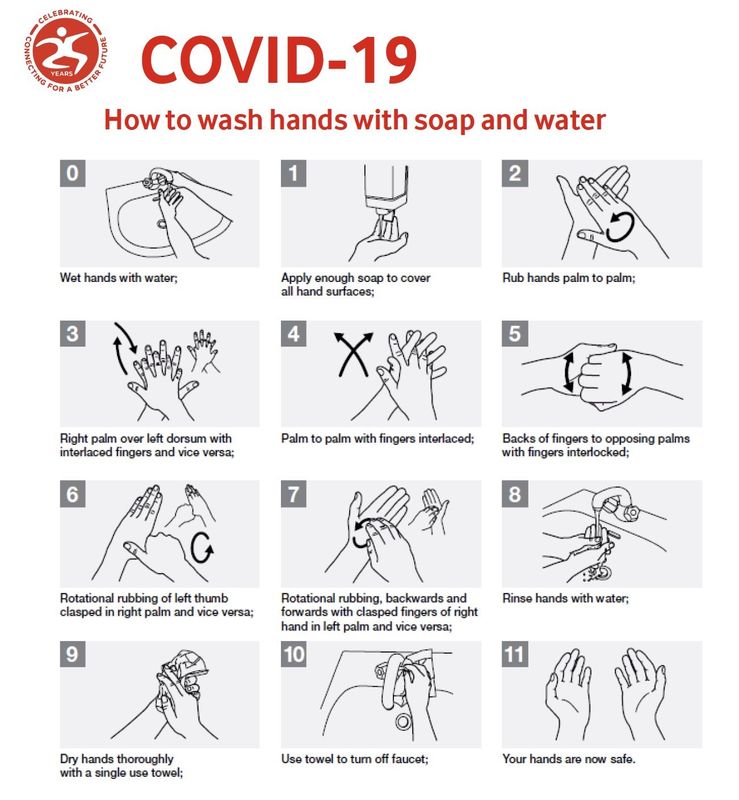 CELEBRATING
25
YEARS
CONNECTING FOR A BETTER FUTURE

COVID-19

How to wash hands with soap and water

0
Wet hands with water;

1
Apply enough soap to cover all hand surfaces;

2
Rub hands palm to palm;

3
Right palm over left dorsum with interlaced fingers and vice versa;

4
Palm to palm with fingers interlaced;

5
Backs of fingers to opposing palms with fingers interlocked;

6
Rotational rubbing of left thumb clasped in right palm and vice versa;

7
Rotational rubbing, backwards and forwards with clasped fingers of right hand in left palm and vice versa;

8
Rinse hands with water;

9
Dry hands thoroughly with a single use towel;

10
Use towel to turn off faucet;

11
Your hands are now safe.